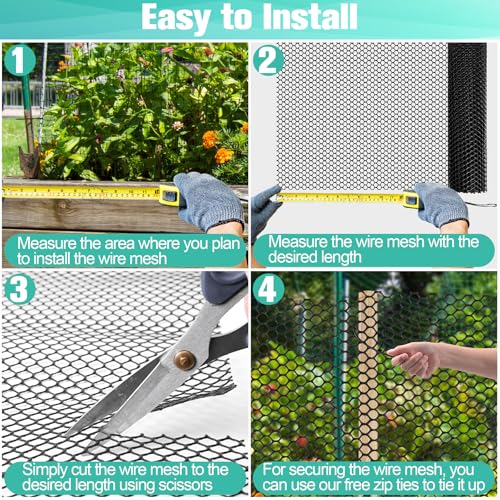 Easy to Install

1

Measure the area where you plan to install the wire mesh

2

Measure the wire mesh with the desired length

3

Simply cut the wire mesh to the desired length using scissors

4

For securing the wire mesh, you can use our free zip ties to tie it up