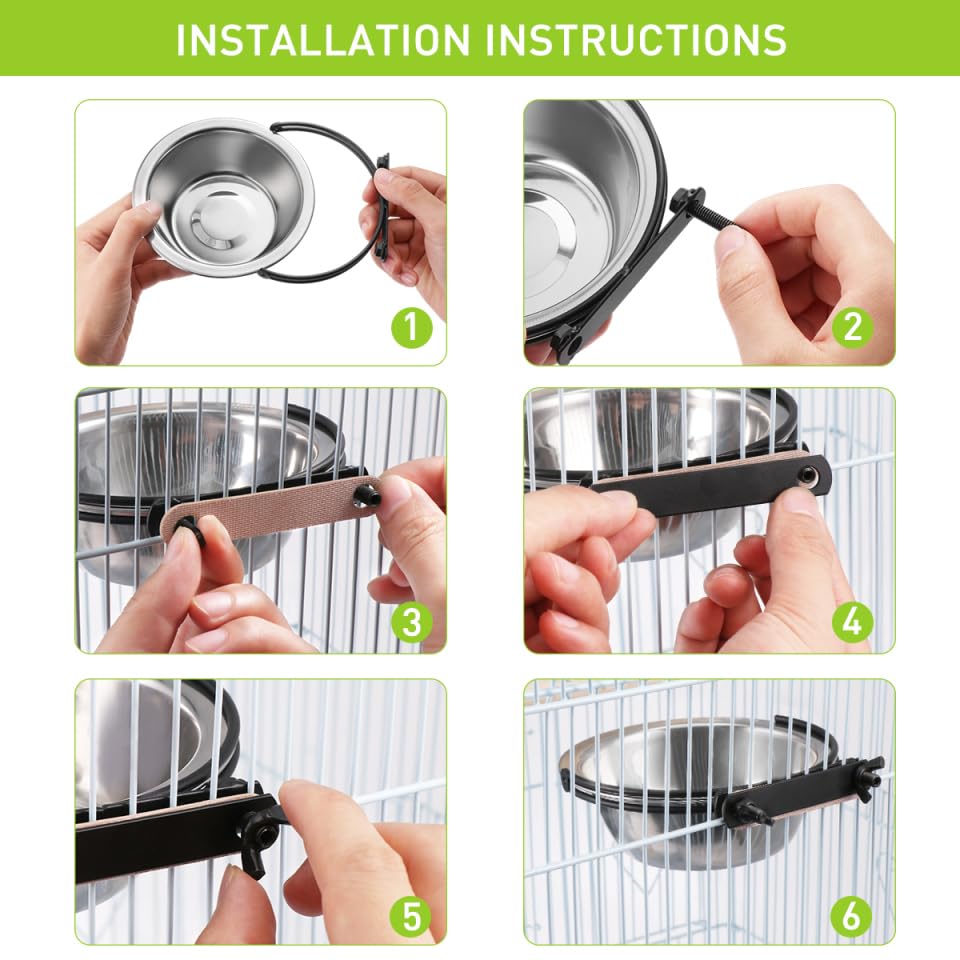 INSTALLATION INSTRUCTIONS

1

2

3

4

5

6