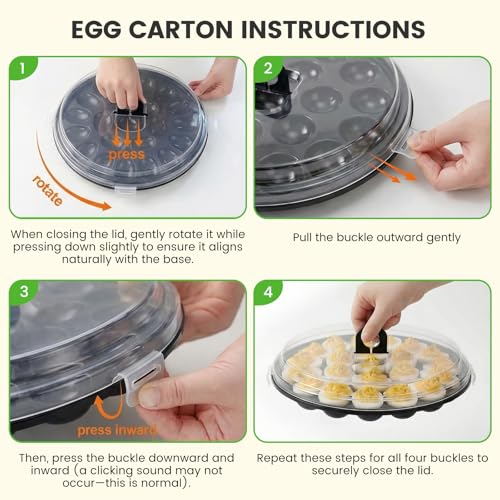 EGG CARTON INSTRUCTIONS

1

press

rotate

When closing the lid, gently rotate it while pressing down slightly to ensure it aligns naturally with the base.

2

Pull the buckle outward gently

3

press inward

Then, press the buckle downward and inward (a clicking sound may not occur—this is normal).

4

Repeat these steps for all four buckles to securely close the lid.