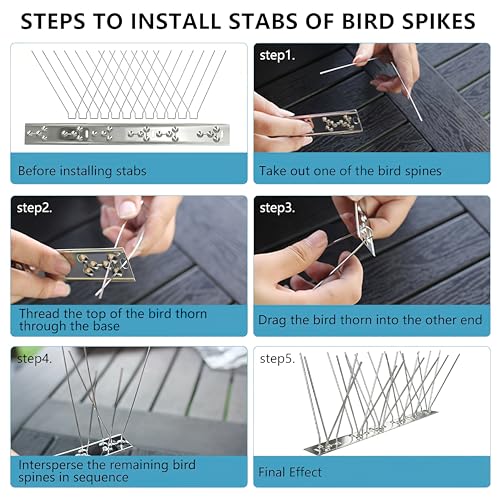 STEPS TO INSTALL STABS OF BIRD SPIKES

Before installing stabs

step1.

Take out one of the bird spines

step2.

Thread the top of the bird thorn through the base

step3.

Drag the bird thorn into the other end

step4.

Intersperse the remaining bird spines in sequence

step5.

Final Effect