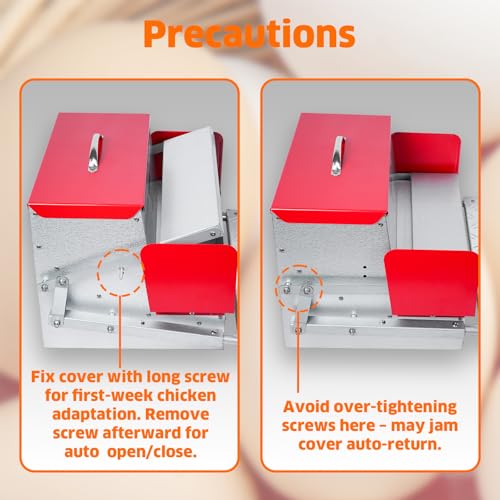 Precautions

Fix cover with long screw for first-week chicken adaptation. Remove screw afterward for auto open/close.

Avoid over-tightening screws here – may jam cover auto-return.