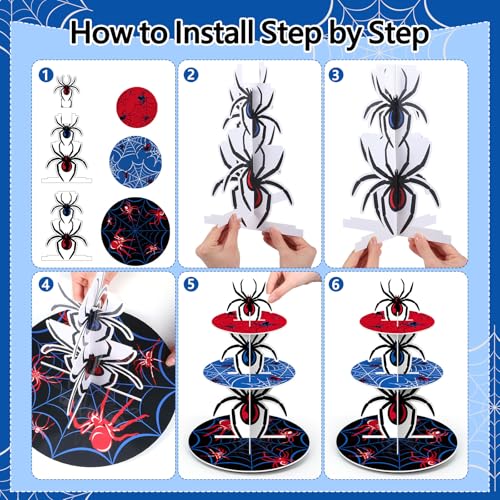 How to Install Step by Step

1

2

3

4

5

6