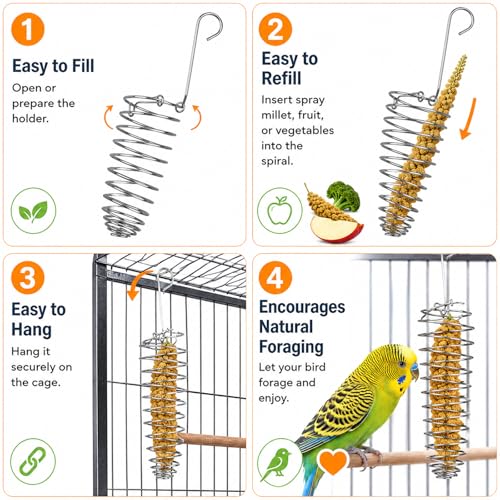 1

Easy to Fill

Open or prepare the holder.

2

Easy to Refill

Insert spray millet, fruit, or vegetables into the spiral.

3

Easy to Hang

Hang it securely on the cage.

4

Encourages Natural Foraging

Let your bird forage and enjoy.