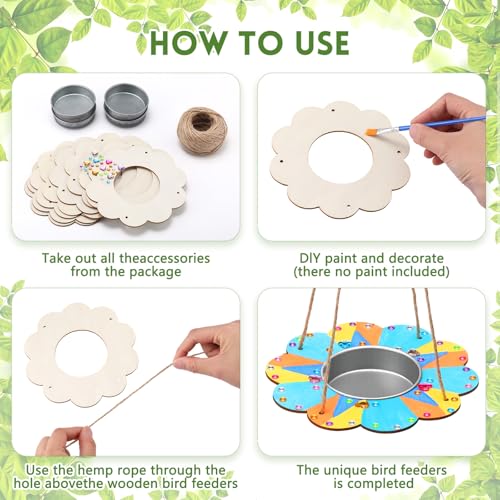 HOW TO USE

Take out all theaccessories from the package

DIY paint and decorate (there no paint included)

Use the hemp rope through the hole abovethe wooden bird feeders

The unique bird feeders is completed