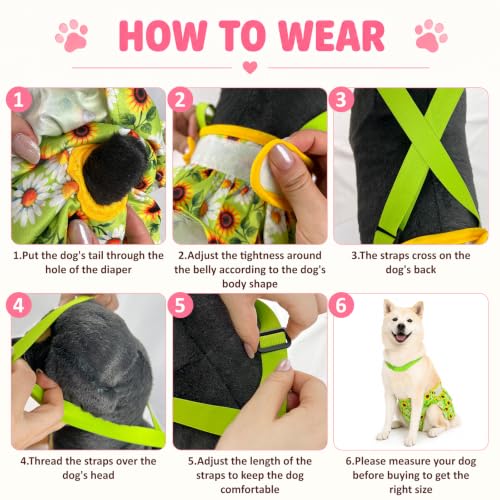 HOW TO WEAR

1

1.Put the dog's tail through the hole of the diaper

2

2.Adjust the tightness around the belly according to the dog's body shape

3

3.The straps cross on the dog's back

4

4.Thread the straps over the dog's head

5

5.Adjust the length of the straps to keep the dog comfortable

6

6.Please measure your dog before buying to get the right size