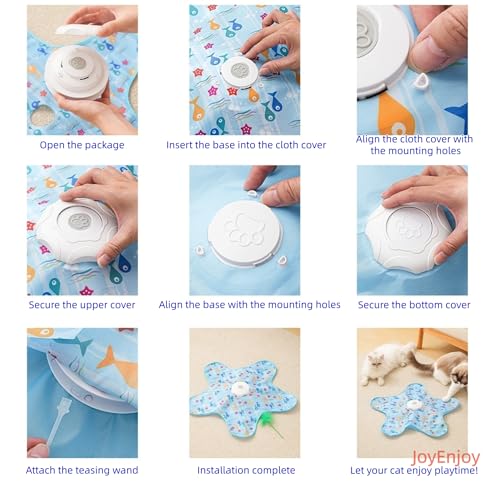 Open the package

Insert the base into the cloth cover

Align the cloth cover with the mounting holes

Secure the upper cover

Align the base with the mounting holes

Secure the bottom cover

Attach the teasing wand

Installation complete

JoyEnjoy

Let your cat enjoy playtime!