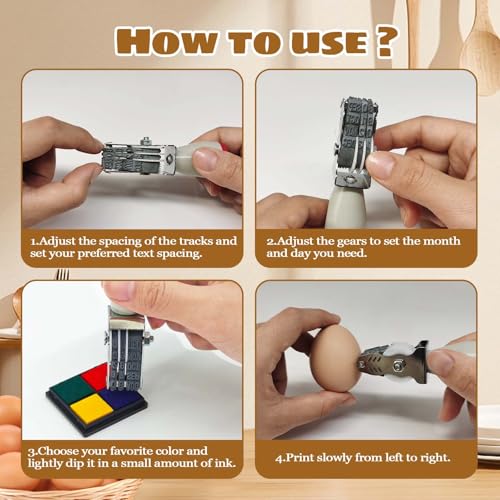 HOW TO USE ?

1.Adjust the spacing of the tracks and set your preferred text spacing.

2.Adjust the gears to set the month and day you need.

3.Choose your favorite color and lightly dip it in a small amount of ink.

4.Print slowly from left to right.