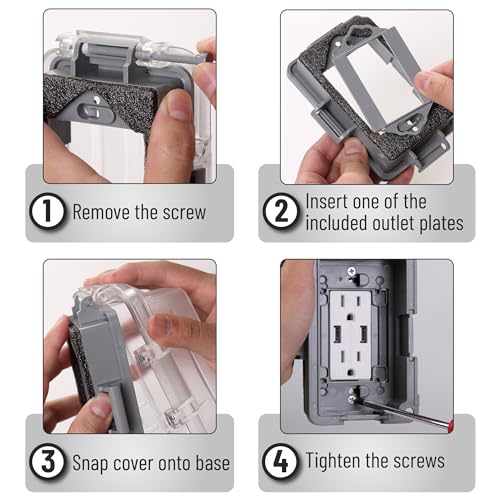 1 Remove the screw

2 Insert one of the included outlet plates

3 Snap cover onto base

4 Tighten the screws