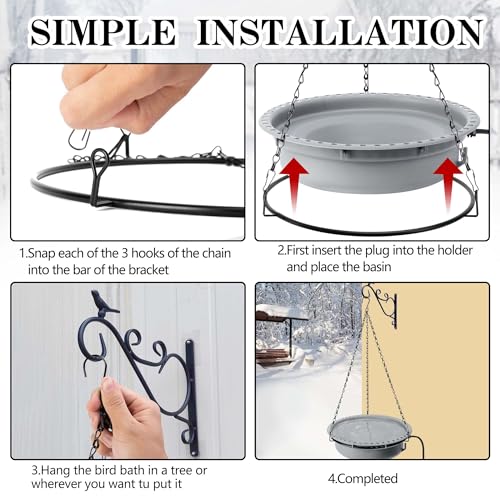 SIMPLE INSTALLATION

1.Snap each of the 3 hooks of the chain into the bar of the bracket

2.First insert the plug into the holder and place the basin

3.Hang the bird bath in a tree or wherever you want tu put it

4.Completed