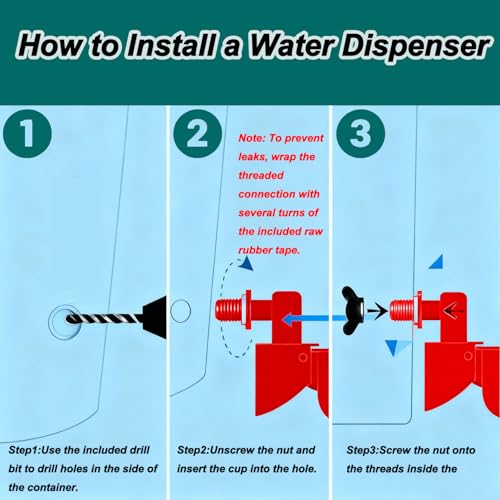 How to Install a Water Dispenser

1

Step1:Use the included drill bit to drill holes in the side of the container.

2

Note: To prevent leaks, wrap the threaded connection with several turns of the included raw rubber tape.

Step2:Unscrew the nut and insert the cup into the hole.

3

Step3:Screw the nut onto the threads inside the