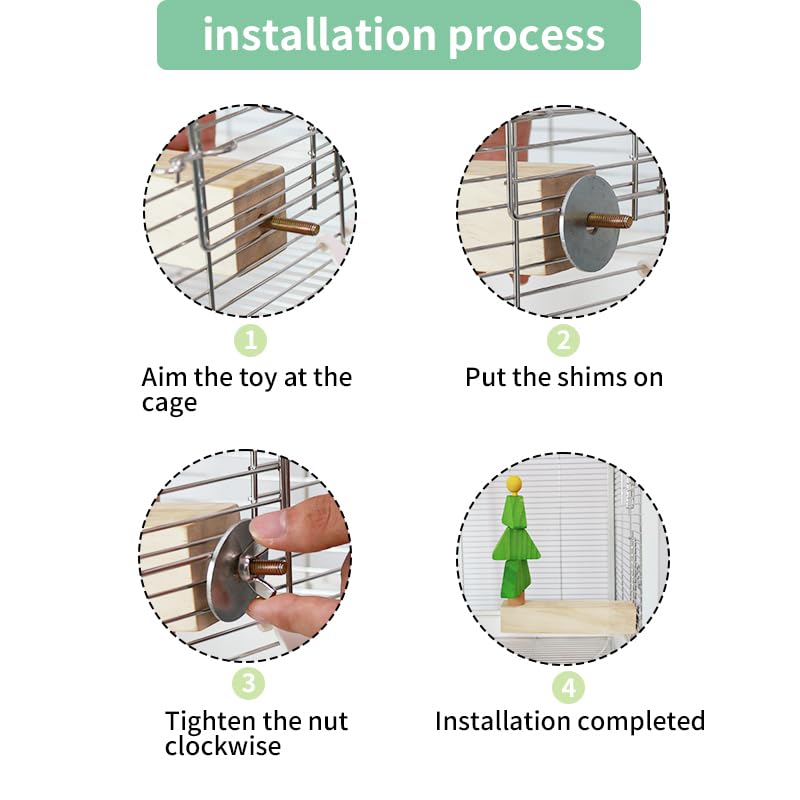 installation process

1
Aim the toy at the cage

2
Put the shims on

3
Tighten the nut clockwise

4
Installation completed