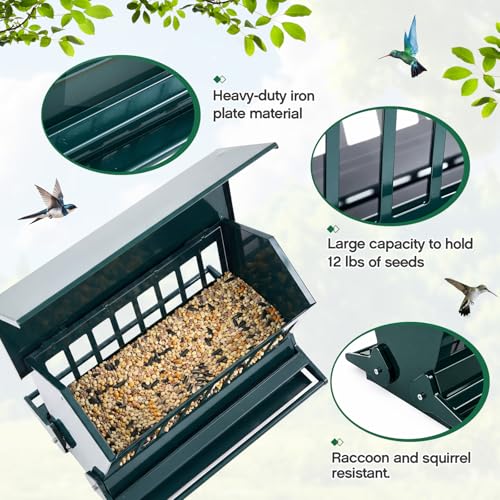 Heavy-duty iron plate material

Large capacity to hold 12 lbs of seeds

Raccoon and squirrel resistant.