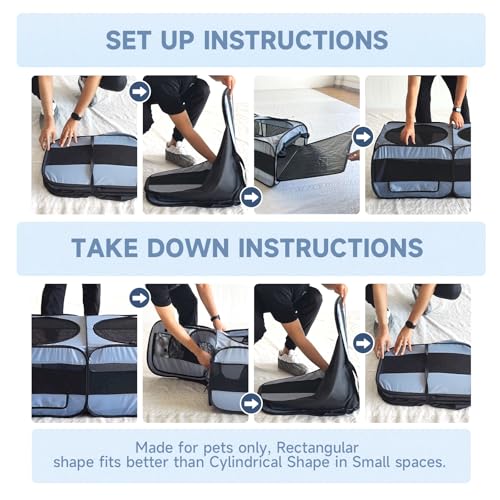 SET UP INSTRUCTIONS

TAKE DOWN INSTRUCTIONS

Made for pets only, Rectangular shape fits better than Cylindrical Shape in Small spaces.