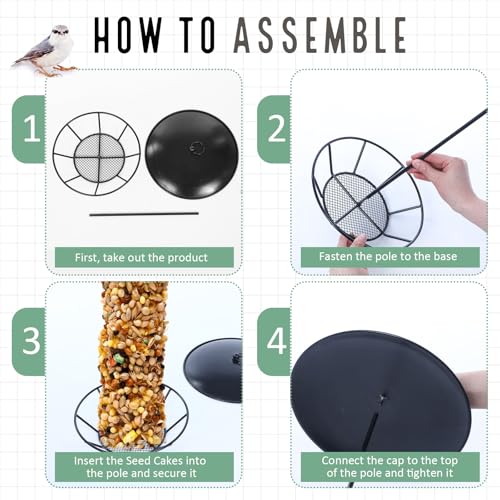 HOW TO ASSEMBLE

1

First, take out the product

2

Fasten the pole to the base

3

Insert the Seed Cakes into the pole and secure it

4

Connect the cap to the top of the pole and tighten it