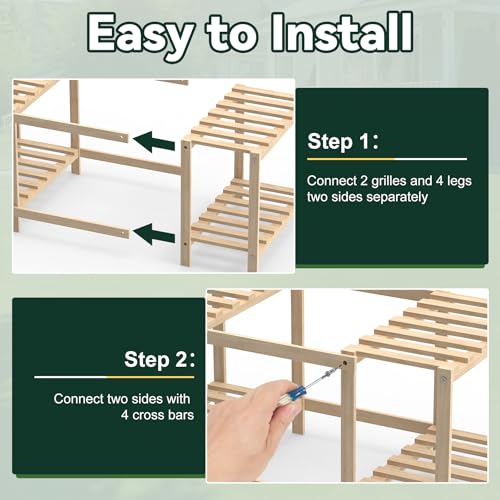 Easy to Install

Step 1:

Connect 2 grilles and 4 legs two sides separately

Step 2:

Connect two sides with 4 cross bars