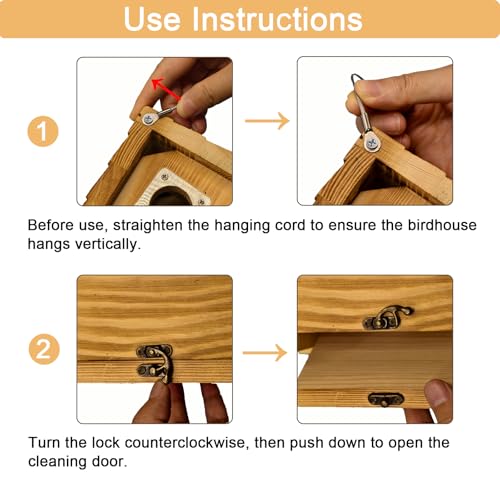 Use Instructions

1

Before use, straighten the hanging cord to ensure the birdhouse hangs vertically.

2

Turn the lock counterclockwise, then push down to open the cleaning door.