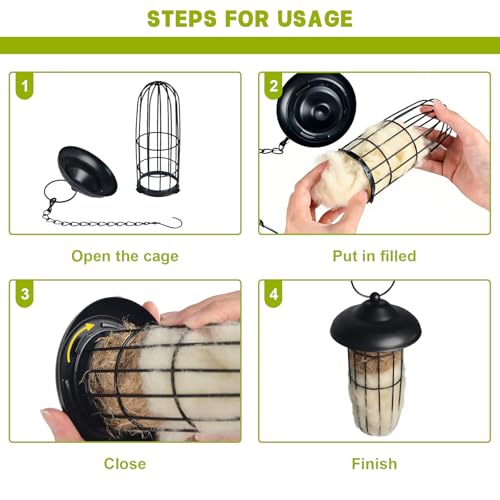 STEPS FOR USAGE

1

Open the cage

2

Put in filled

3

Close

4

Finish