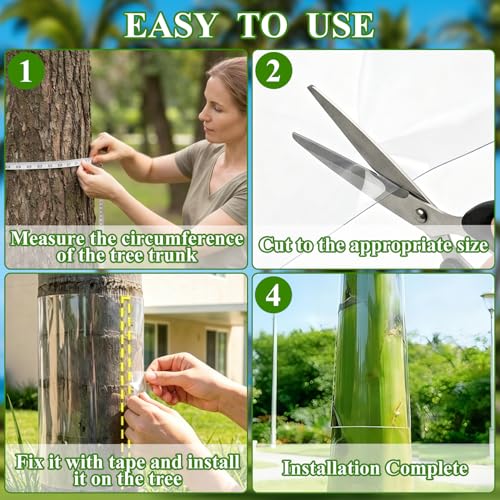 EASY TO USE

1

Measure the circumference of the tree trunk

2

Cut to the appropriate size

Fix it with tape and install it on the tree

4

Installation Complete