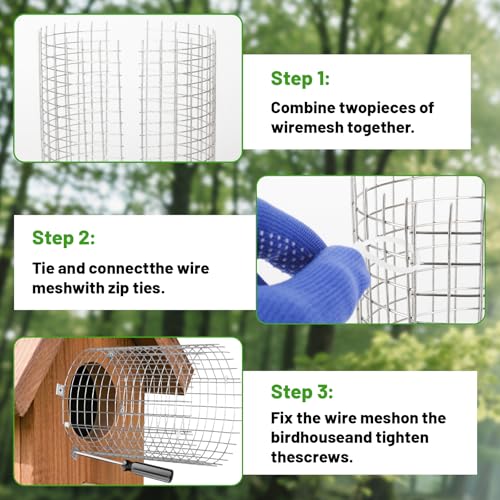 Step 1:
Combine twopieces of wiremesh together.

Step 2:
Tie and connectthe wire meshwith zip ties.

Step 3:
Fix the wire meshon the birdhouseand tighten thescrews.