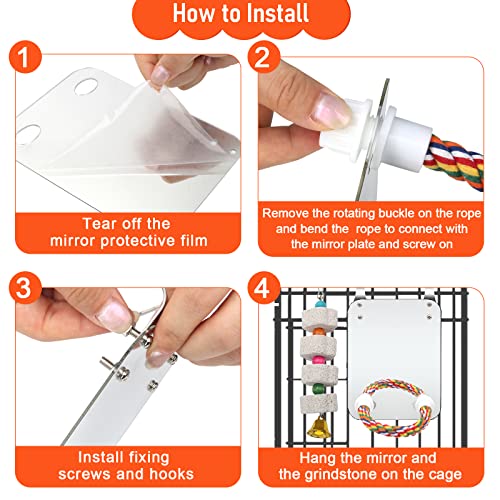 How to Install

1

Tear off the mirror protective film

2

Remove the rotating buckle on the rope and bend the rope to connect with the mirror plate and screw on

3

Install fixing screws and hooks

4

Hang the mirror and the grindstone on the cage