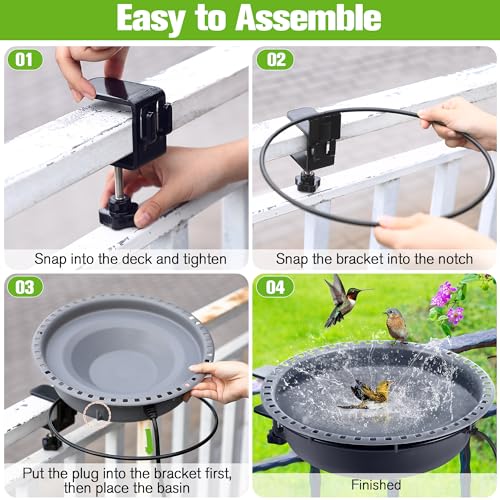 Easy to Assemble

01

Snap into the deck and tighten

02

Snap the bracket into the notch

03

Put the plug into the bracket first, then place the basin

04

Finished