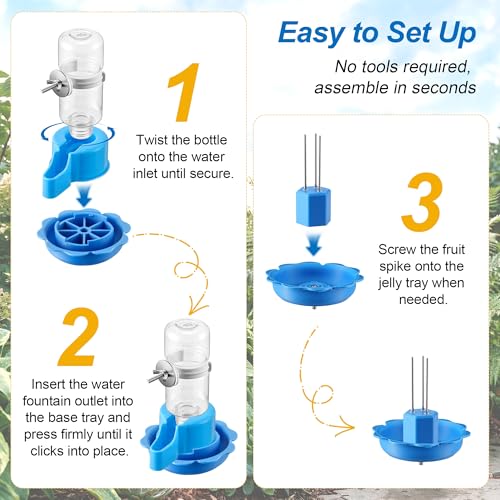 Easy to Set Up

No tools required, assemble in seconds

1

Twist the bottle onto the water inlet until secure.

2

Insert the water fountain outlet into the base tray and press firmly until it clicks into place.

3

Screw the fruit spike onto the jelly tray when needed.