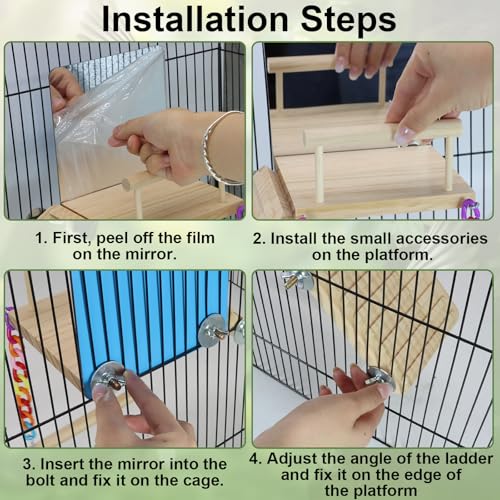 Installation Steps

1. First, peel off the film on the mirror.

2. Install the small accessories on the platform.

3. Insert the mirror into the bolt and fix it on the cage.

4. Adjust the angle of the ladder and fix it on the edge of the platform