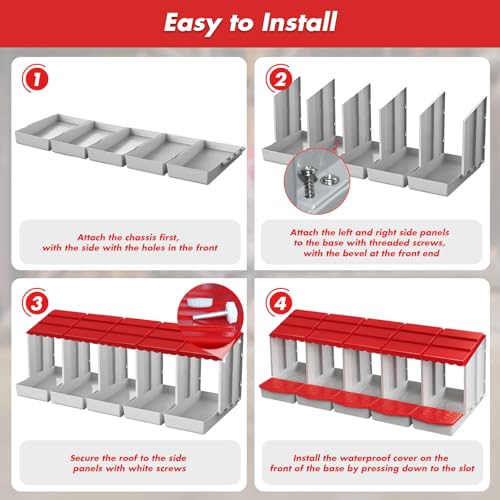 Easy to Install

1

Attach the chassis first, with the side with the holes in the front

2

Attach the left and right side panels to the base with threaded screws, with the bevel at the front end

3

Secure the roof to the side panels with white screws

4

Install the waterproof cover on the front of the base by pressing down to the slot