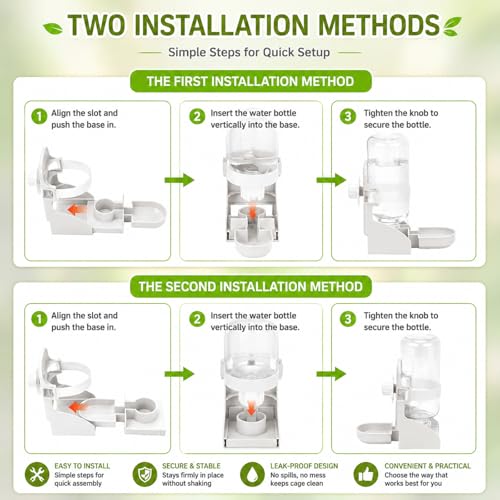 TWO INSTALLATION METHODS

Simple Steps for Quick Setup

THE FIRST INSTALLATION METHOD

1 Align the slot and push the base in.

2 Insert the water bottle vertically into the base.

3 Tighten the knob to secure the bottle.

THE SECOND INSTALLATION METHOD

1 Align the slot and push the base in.

2 Insert the water bottle vertically into the base.

3 Tighten the knob to secure the bottle.

EASY TO INSTALL
Simple steps for quick assembly

SECURE & STABLE
Stays firmly in place without shaking

LEAK-PROOF DESIGN
No spills, no mess keeps cage clean

CONVENIENT & PRACTICAL
Choose the way that works best for you