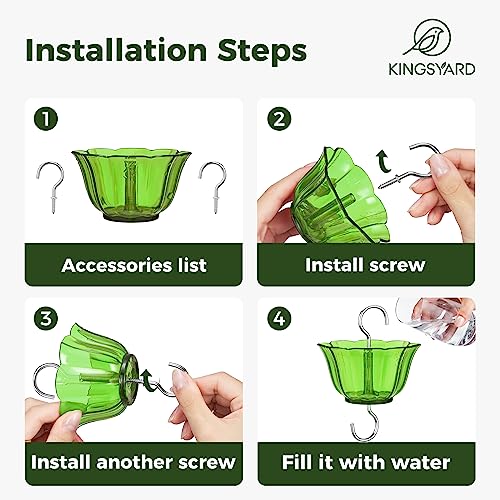 Installation Steps

KINGSYARD

1

Accessories list

2

Install screw

3

Install another screw

4

Fill it with water