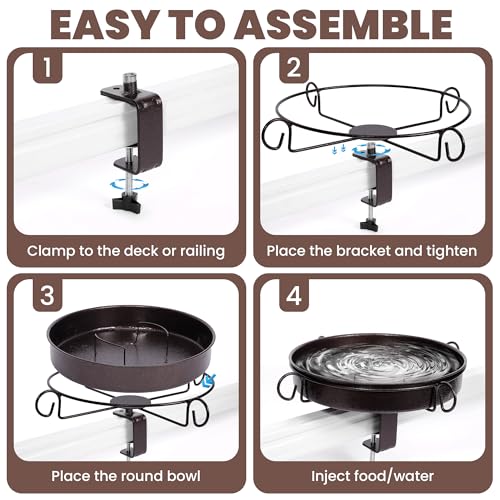 EASY TO ASSEMBLE

1

Clamp to the deck or railing

2

Place the bracket and tighten

3

Place the round bowl

4

Inject food/water