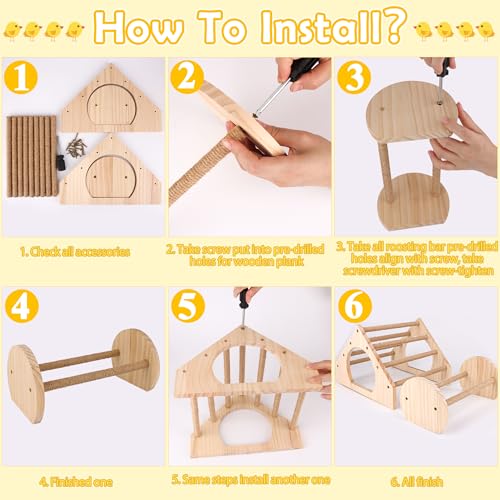 How To Install?

1

2

3

1. Check all accessories

2. Take screw put into pre-drilled holes for wooden plank

3. Take all roosting bar pre-drilled holes align with screw, take screwdriver with screw-tighten

4

5

6

4. Finished one

5. Same steps install another one

6. All finish