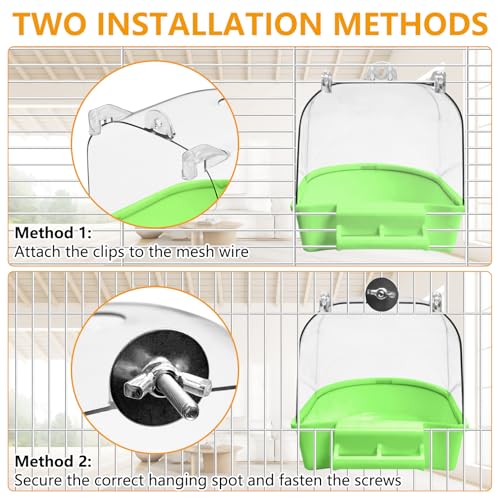 TWO INSTALLATION METHODS

Method 1:
Attach the clips to the mesh wire

Method 2:
Secure the correct hanging spot and fasten the screws