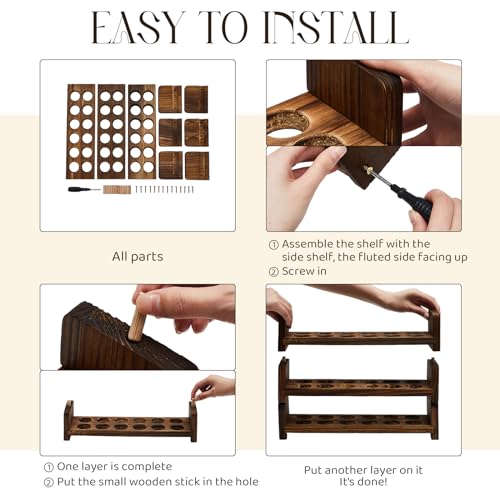 EASY TO INSTALL

All parts

① Assemble the shelf with the side shelf, the fluted side facing up
② Screw in

① One layer is complete
② Put the small wooden stick in the hole

Put another layer on it
It's done!