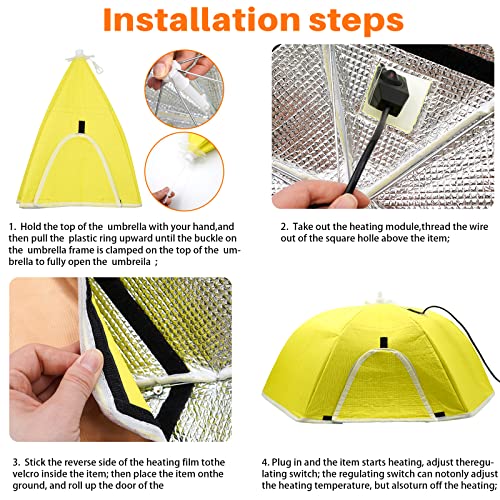 Installation steps

1. Hold the top of the umbrella with your hand,and then pull the plastic ring upward until the buckle on the umbrella frame is clamped on the top of the umbrella to fully open the umbreila ;

2. Take out the heating module,thread the wire out of the square holle above the item;

3. Stick the reverse side of the heating film tothe velcro inside the item; then place the item onthe ground, and roll up the door of the

4. Plug in and the item starts heating, adjust theregulating switch; the regulating switch can notonly adjust the heating temperature, but alsoturn off the heating;