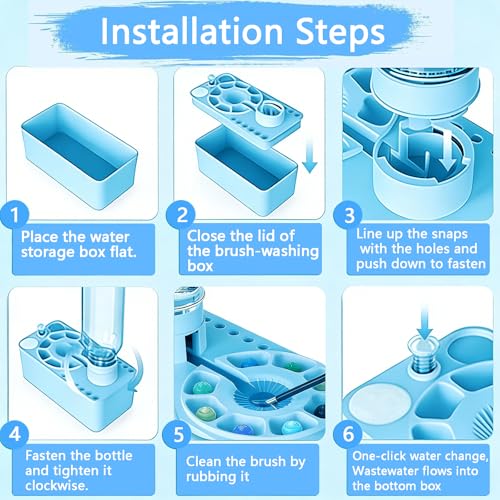 Installation Steps

1
Place the water storage box flat.

2
Close the lid of the brush-washing box

3
Line up the snaps with the holes and push down to fasten

4
Fasten the bottle and tighten it clockwise.

5
Clean the brush by rubbing it

6
One-click water change, Wastewater flows into the bottom box