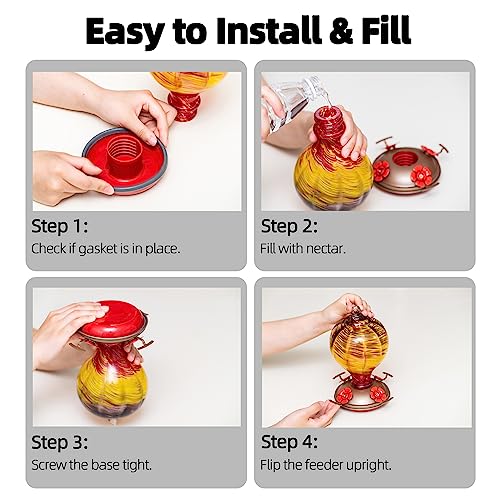 Easy to Install & Fill

Step 1:
Check if gasket is in place.

Step 2:
Fill with nectar.

Step 3:
Screw the base tight.

Step 4:
Flip the feeder upright.