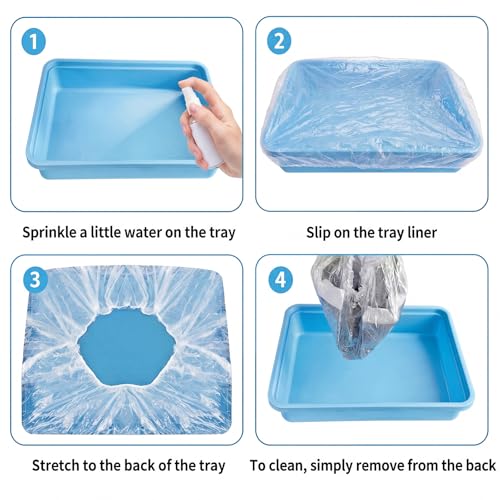 1

Sprinkle a little water on the tray

2

Slip on the tray liner

3

Stretch to the back of the tray

4

To clean, simply remove from the back