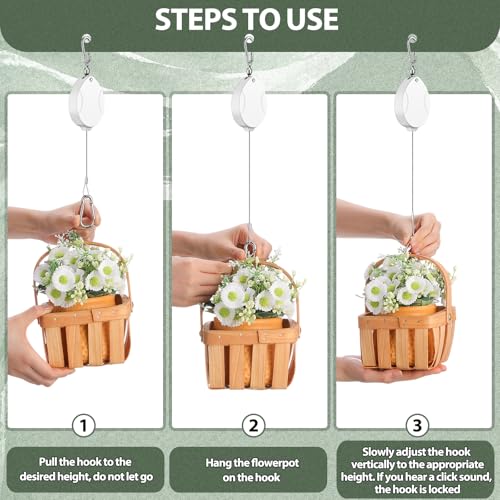 STEPS TO USE

1

Pull the hook to the desired height, do not let go

2

Hang the flowerpot on the hook

3

Slowly adjust the hook vertically to the appropriate height. If you hear a click sound, the hook is locked