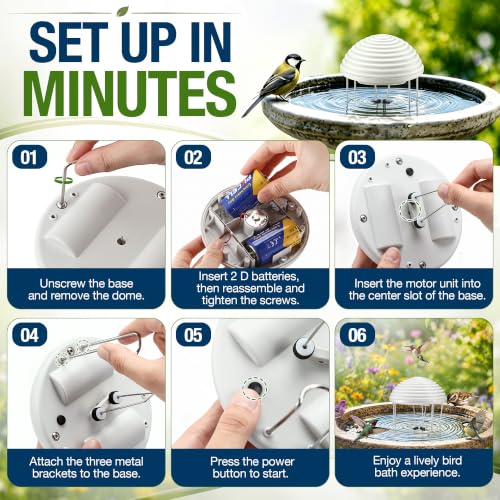 SET UP IN MINUTES

01
Unscrew the base and remove the dome.

02
Insert 2 D batteries, then reassemble and tighten the screws.

03
Insert the motor unit into the center slot of the base.

04
Attach the three metal brackets to the base.

05
Press the power button to start.

06
Enjoy a lively bird bath experience.