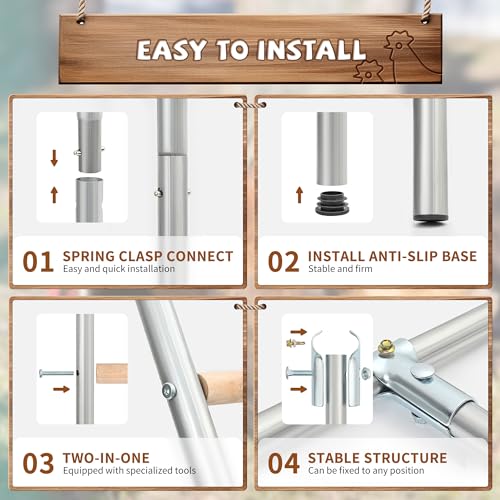 EASY TO INSTALL

01 SPRING CLASP CONNECT
Easy and quick installation

02 INSTALL ANTI-SLIP BASE
Stable and firm

03 TWO-IN-ONE
Equipped with specialized tools

04 STABLE STRUCTURE
Can be fixed to any position