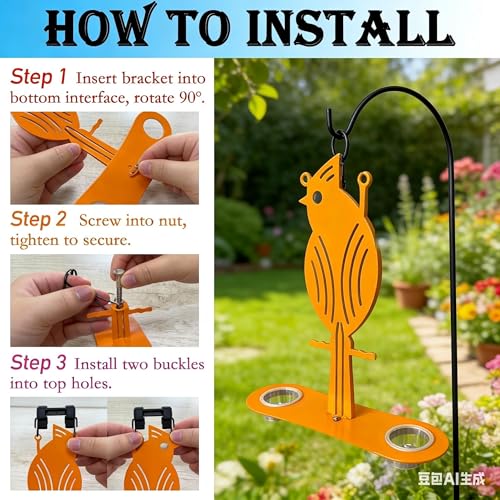 HOW TO INSTALL

Step 1 Insert bracket into bottom interface, rotate 90°.

Step 2 Screw into nut, tighten to secure.

Step 3 Install two buckles into top holes.

豆包AI生成