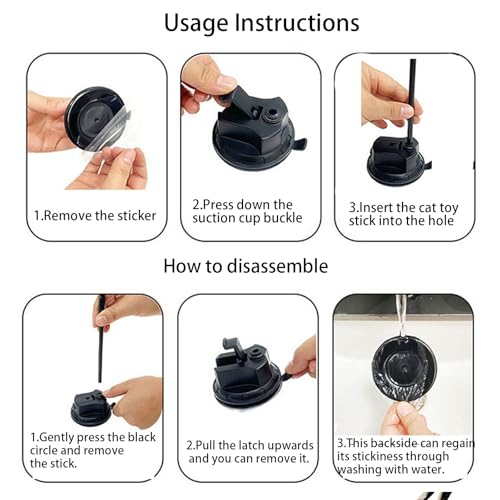 Usage Instructions

1.Remove the sticker

2.Press down the suction cup buckle

3.Insert the cat toy stick into the hole

How to disassemble

1.Gently press the black circle and remove the stick.

2.Pull the latch upwards and you can remove it.

3.This backside can regain its stickiness through washing with water.