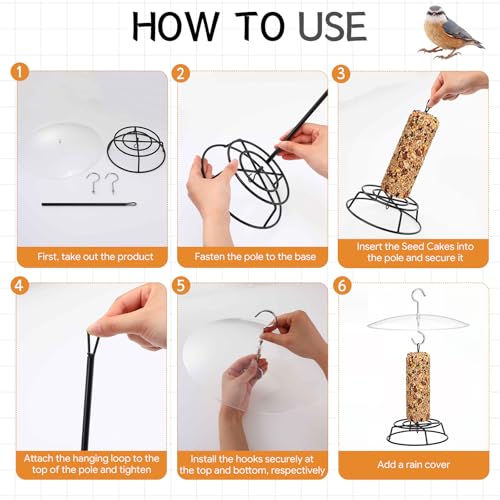 HOW TO USE

1

First, take out the product

2

Fasten the pole to the base

3

Insert the Seed Cakes into the pole and secure it

4

Attach the hanging loop to the top of the pole and tighten

5

Install the hooks securely at the top and bottom, respectively

6

Add a rain cover