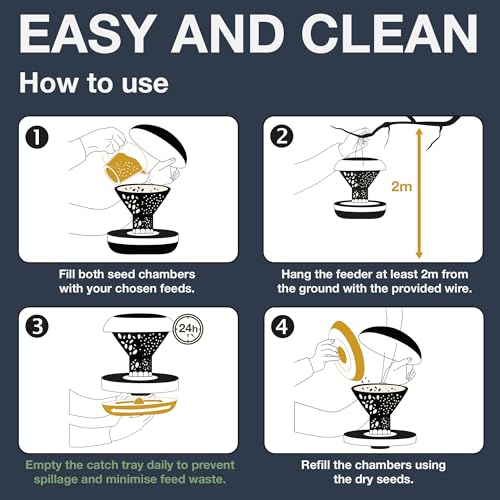 EASY AND CLEAN

How to use

1

Fill both seed chambers with your chosen feeds.

2

2m

Hang the feeder at least 2m from the ground with the provided wire.

3

24h

Empty the catch tray daily to prevent spillage and minimise feed waste.

4

Refill the chambers using the dry seeds.