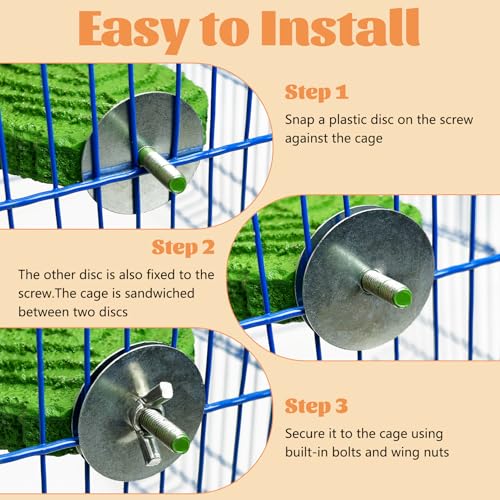 Easy to Install

Step 1

Snap a plastic disc on the screw against the cage

Step 2

The other disc is also fixed to the screw.The cage is sandwiched between two discs

Step 3

Secure it to the cage using built-in bolts and wing nuts