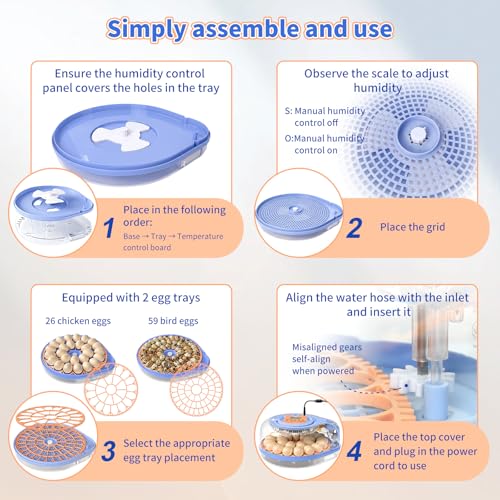 Simply assemble and use

Ensure the humidity control panel covers the holes in the tray

1 Place in the following order:
Base → Tray → Temperature control board

Observe the scale to adjust humidity

S: Manual humidity control off
O:Manual humidity control on

2 Place the grid

Equipped with 2 egg trays

26 chicken eggs

59 bird eggs

3 Select the appropriate egg tray placement

Align the water hose with the inlet and insert it

Misaligned gears self-align when powered

4 Place the top cover and plug in the power cord to use