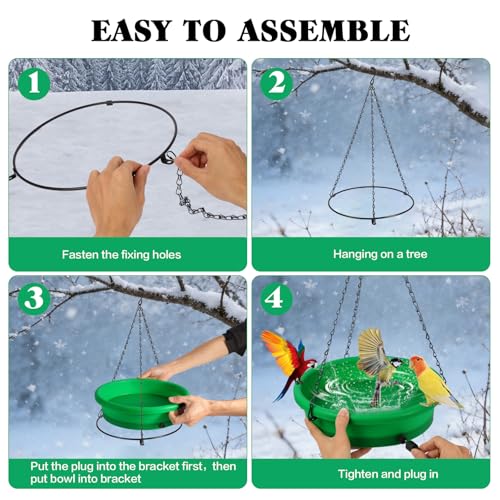 EASY TO ASSEMBLE

1

Fasten the fixing holes

2

Hanging on a tree

3

Put the plug into the bracket first，then put bowl into bracket

4

Tighten and plug in