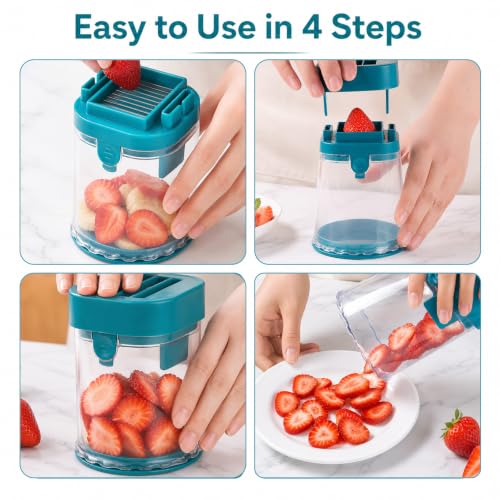 Easy to Use in 4 Steps