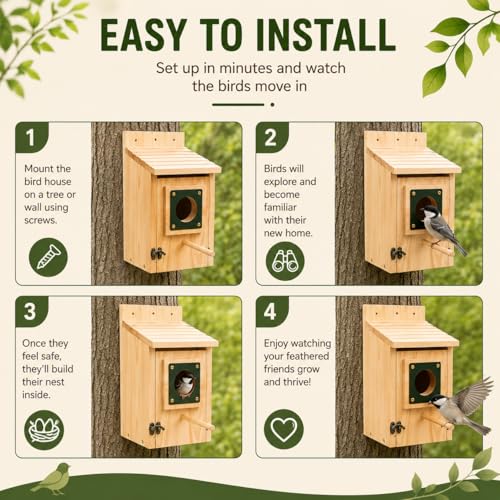 EASY TO INSTALL

Set up in minutes and watch the birds move in

1

Mount the bird house on a tree or wall using screws.

2

Birds will explore and become familiar with their new home.

3

Once they feel safe, they'll build their nest inside.

4

Enjoy watching your feathered friends grow and thrive!